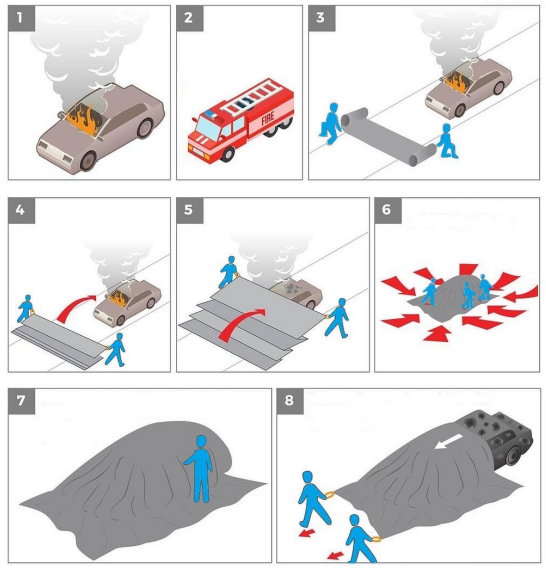 1

2

FIRE

3

4

5

6

7

8